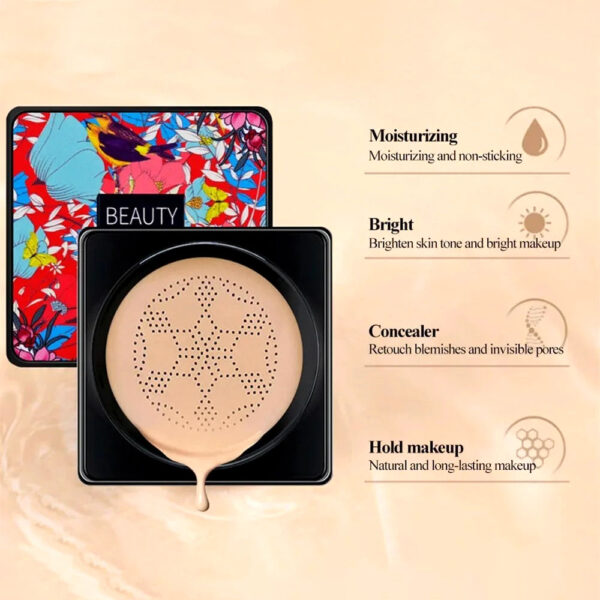 BEAUTY

Moisturizing
Moisturizing and non-sticking

Bright
Brighten skin tone and bright makeup

Concealer
Retouch blemishes and invisible pores

Hold makeup
Natural and long-lasting makeup